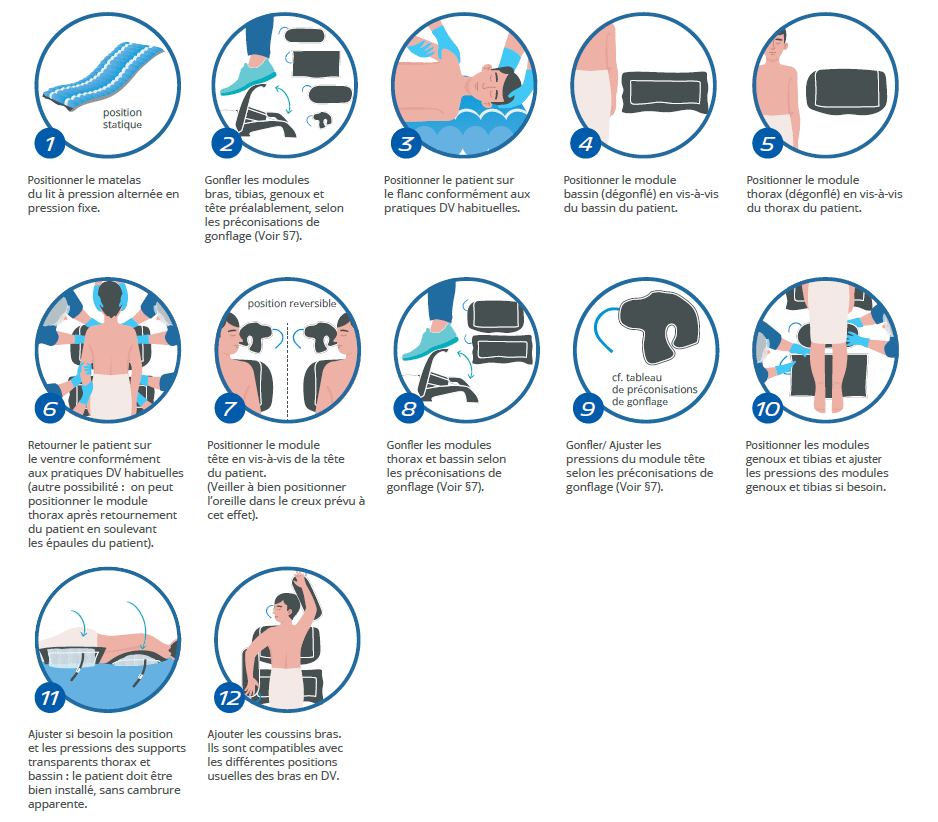 position statique

1

Positionner le matelas du lit à pression alternée en pression fixe.

2

Gonfler les modules bras, tibias, genoux et tête préalablement, selon les préconisations de gonflage (Voir §7).

3

Positionner le patient sur le flanc conformément aux pratiques DV habituelles.

4

Positionner le module bassin (dégonflé) en vis-à-vis du bassin du patient.

5

Positionner le module thorax (dégonflé) en vis-à-vis du thorax du patient.

6

Retourner le patient sur le ventre conformément aux pratiques DV habituelles (autre possibilité : on peut positionner le module thorax après retournement du patient en soulevant les épaules du patient).

position reversible

7

Positionner le module tête en vis-à-vis de la tête du patient. (Veiller à bien positionner l'oreille dans le creux prévu à cet effet).

8

Gonfler les modules thorax et bassin selon les préconisations de gonflage (Voir §7).

cf. tableau de préconisations de gonflage

9

Gonfler/ Ajuster les pressions du module tête selon les préconisations de gonflage (Voir §7).

10

Positionner les modules genoux et tibias et ajuster les pressions des modules genoux et tibias si besoin.

11

Ajuster si besoin la position et les pressions des supports transparents thorax et bassin : le patient doit être bien installé, sans cambrure apparente.

12

Ajouter les coussins bras. Ils sont compatibles avec les différentes positions usuelles des bras en DV.