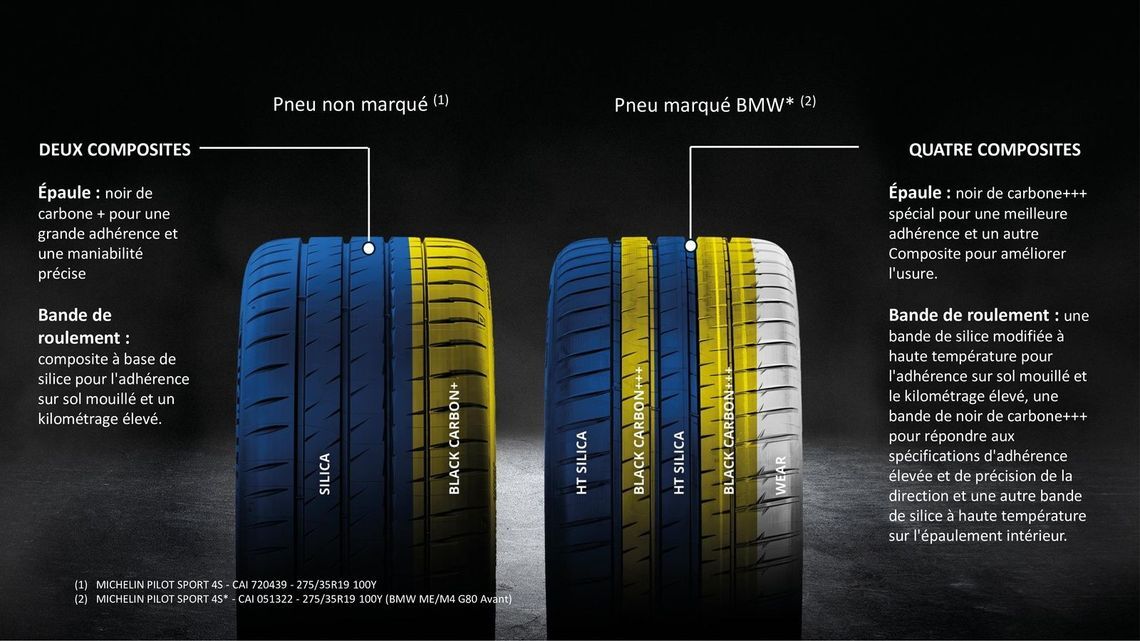 Pneu non marqué $^{(1)}$

Pneu marqué BMW* $^{(2)}$

DEUX COMPOSITES

Épaule : noir de carbone + pour une grande adhérence et une maniabilité précise

Bande de roulement : composite à base de silice pour l'adhérence sur sol mouillé et un kilométrage élevé.

SILICA

BLACK CARBON+

HT SILICA

BLACK CARBON+++

HT SILICA

BLACK CARBON+++

WEAR

QUATRE COMPOSITES

Épaule : noir de carbone+++ spécial pour une meilleure adhérence et un autre Composite pour améliorer l'usure.

Bande de roulement : une bande de silice modifiée à haute température pour l'adhérence sur sol mouillé et le kilométrage élevé, une bande de noir de carbone+++ pour répondre aux spécifications d'adhérence élevée et de précision de la direction et une autre bande de silice à haute température sur l'épaulement intérieur.

(1) MICHELIN PILOT SPORT 4S - CAI 720439 - 275/35R19 100Y
(2) MICHELIN PILOT SPORT 4S* - CAI 051322 - 275/35R19 100Y (BMW ME/M4 G80 Avant)