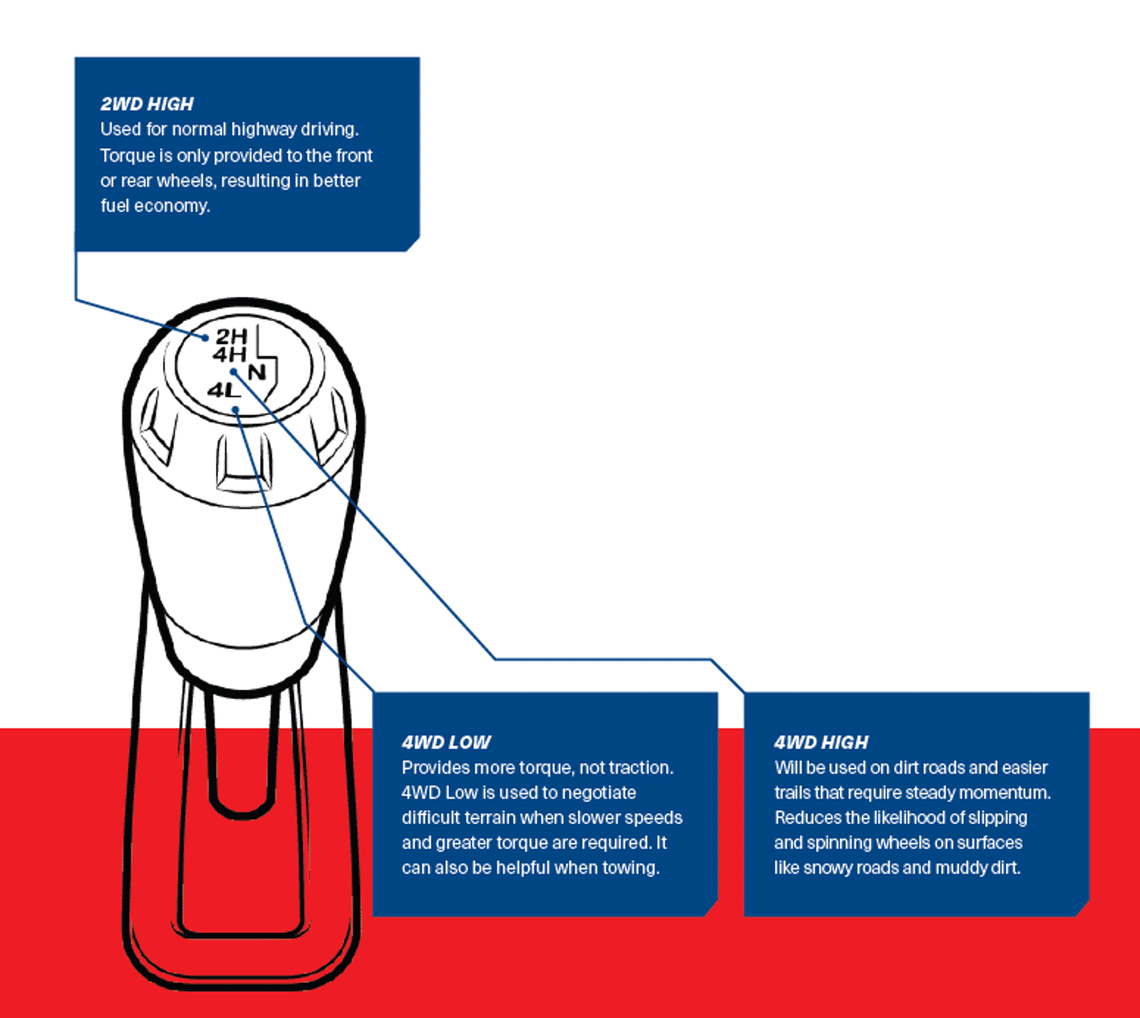 2WD HIGH
Used for normal highway driving. Torque is only provided to the front or rear wheels, resulting in better fuel economy.

2H
4H
N
4L

4WD LOW
Provides more torque, not traction. 4WD Low is used to negotiate difficult terrain when slower speeds and greater torque are required. It can also be helpful when towing.

4WD HIGH
Will be used on dirt roads and easier trails that require steady momentum. Reduces the likelihood of slipping and spinning wheels on surfaces like snowy roads and muddy dirt.