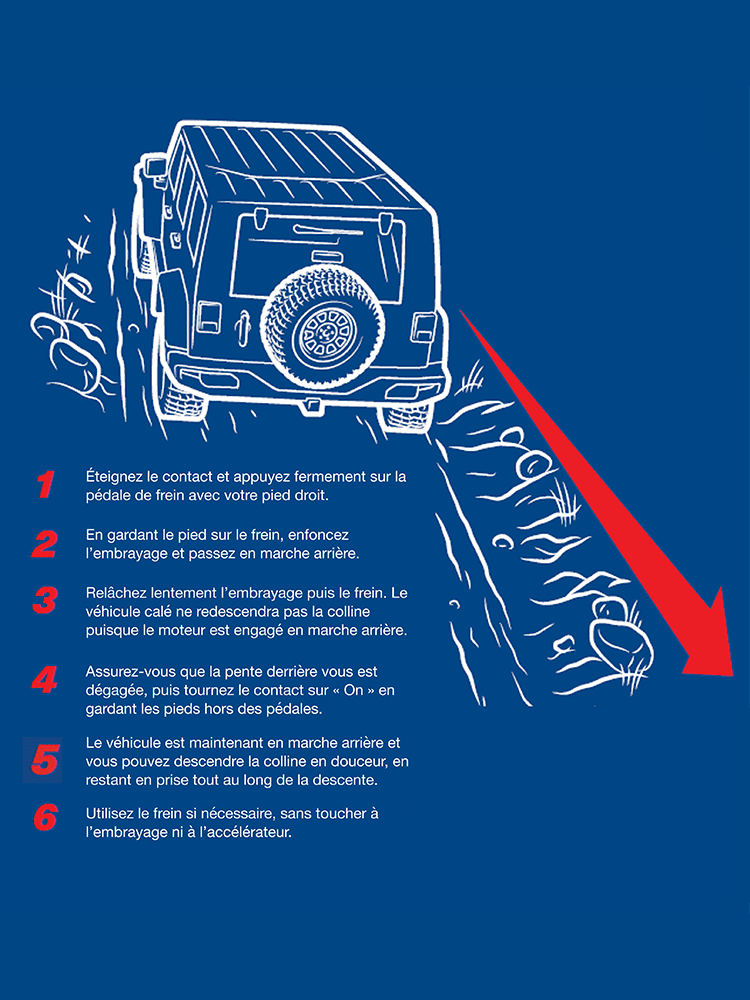 1 Éteignez le contact et appuyez fermement sur la pédale de frein avec votre pied droit.

2 En gardant le pied sur le frein, enfoncez l'embrayage et passez en marche arrière.

3 Relâchez lentement l'embrayage puis le frein. Le véhicule calé ne redescendra pas la colline puisque le moteur est engagé en marche arrière.

4 Assurez-vous que la pente derrière vous est dégagée, puis tournez le contact sur « On » en gardant les pieds hors des pédales.

5 Le véhicule est maintenant en marche arrière et vous pouvez descendre la colline en douceur, en restant en prise tout au long de la descente.

6 Utilisez le frein si nécessaire, sans toucher à l'embrayage ni à l'accélérateur.